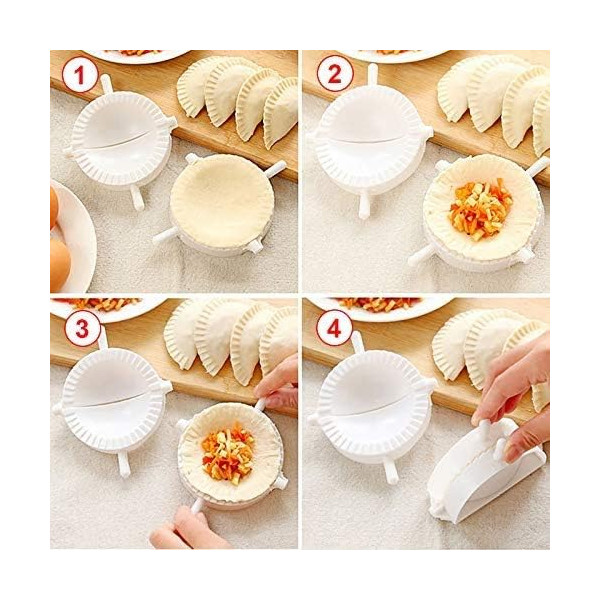 1

2

3

4